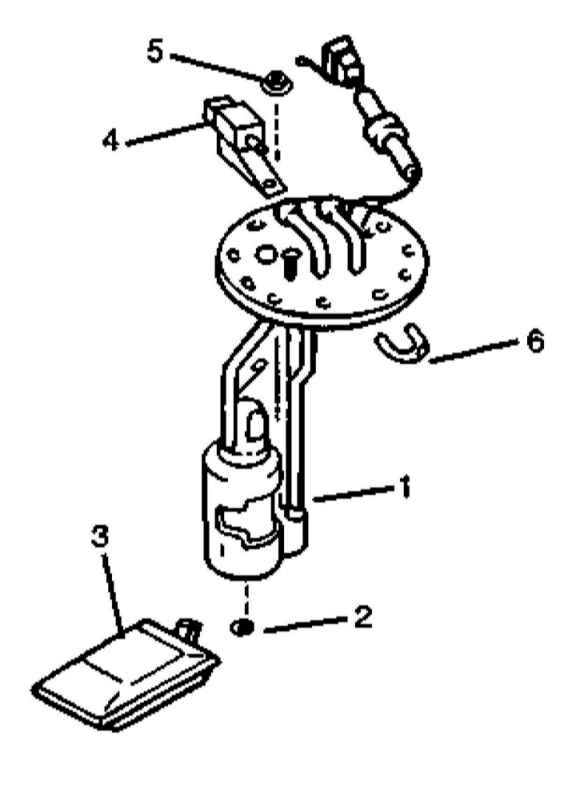 5
4
6
1
3
2